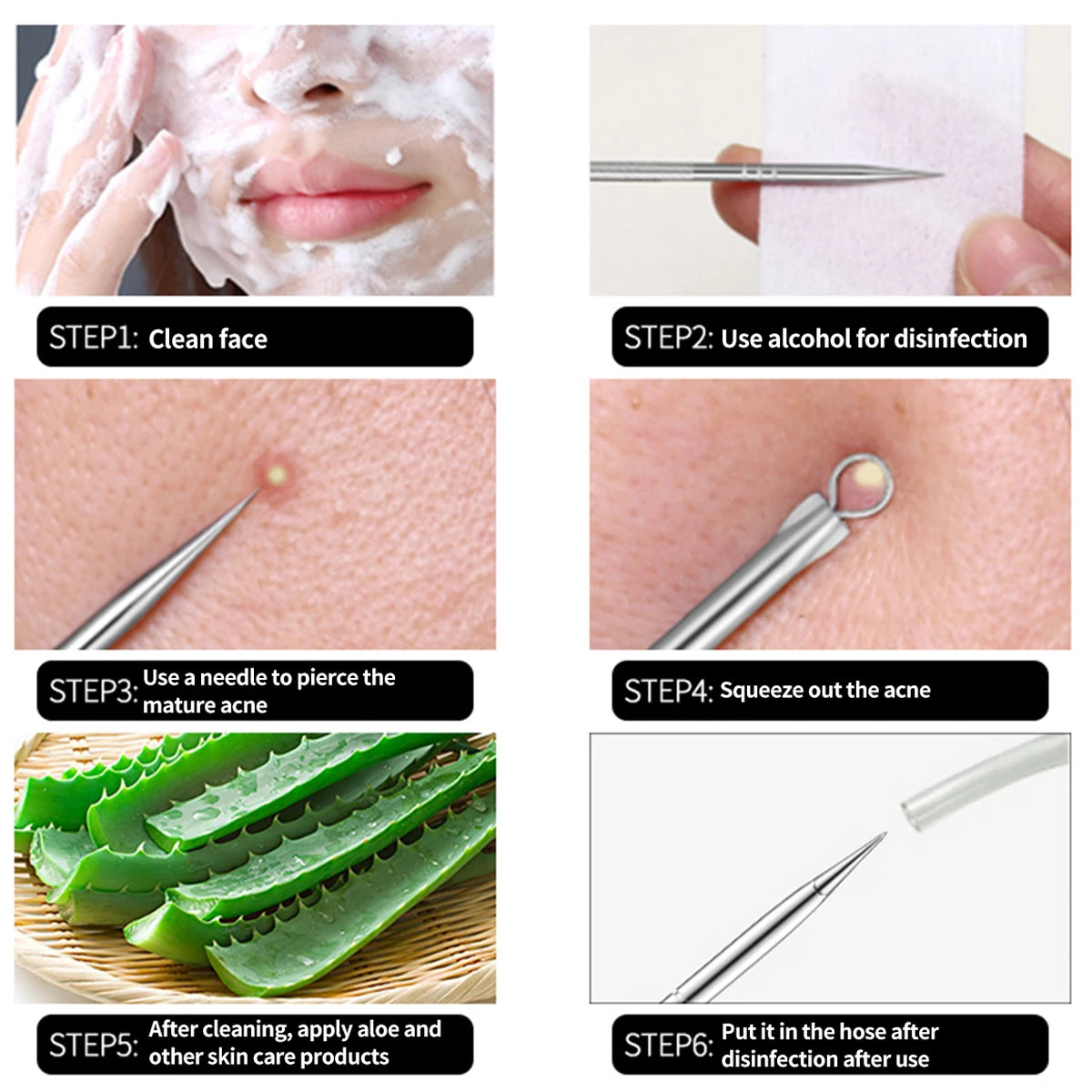 STEP1: Clean face

STEP2: Use alcohol for disinfection

STEP3: Use a needle to pierce the mature acne

STEP4: Squeeze out the acne

STEP5: After cleaning, apply aloe and other skin care products

STEP6: Put it in the hose after disinfection after use